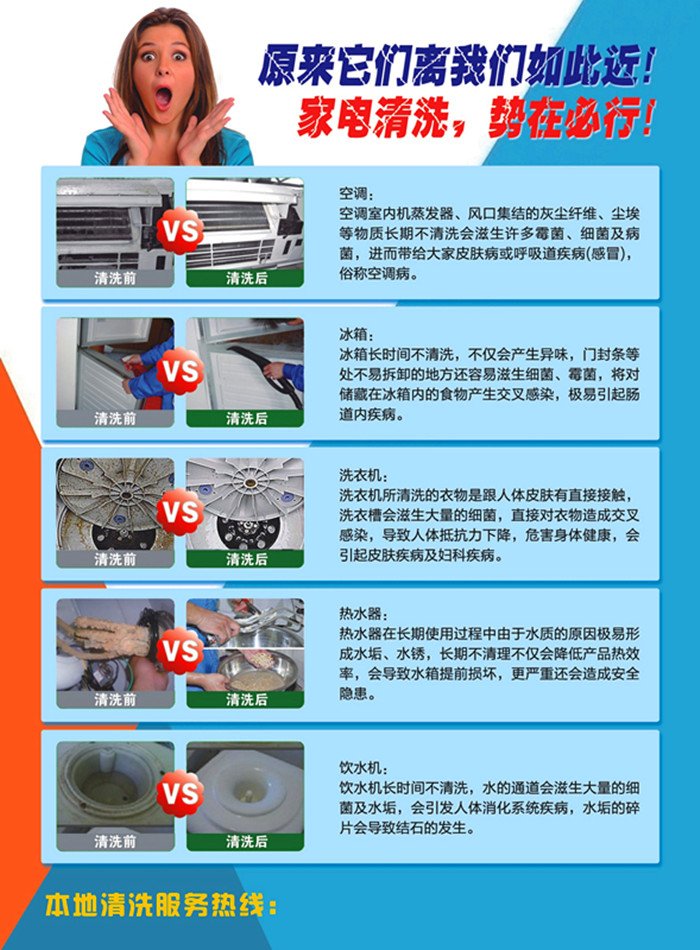 原来它们离我们如此近！
家电清洗，势在必行！

清洗前 VS 清洗后

空调：
空调室内机蒸发器、风口集结的灰尘纤维、尘埃等物质长期不清洗会滋生许多霉菌、细菌及病菌，进而带给大家皮肤病或呼吸道疾病(感冒)，俗称空调病。

清洗前 VS 清洗后

冰箱：
冰箱长时间不清洗，不仅会产生异味，门封条等处不易拆卸的地方还容易滋生细菌、霉菌，将对储藏在冰箱内的食物产生交叉感染，极易引起肠道内疾病。

清洗前 VS 清洗后

洗衣机：
洗衣机所清洗的衣物是跟人体皮肤有直接接触，洗衣槽会滋生大量的细菌，直接对衣物造成交叉感染，导致人体抵抗力下降，危害身体健康，会引起皮肤疾病及妇科疾病。

清洗前 VS 清洗后

热水器：
热水器在长期使用过程中由于水质的原因极易形成水垢、水锈，长期不清理不仅会降低产品热效率，会导致水箱提前损坏，更严重还会造成安全隐患。

清洗前 VS 清洗后

饮水机：
饮水机长时间不清洗，水的通道会滋生大量的细菌及水垢，会引发人体消化系统疾病，水垢的碎片会导致结石的发生。

本地清洗服务热线：